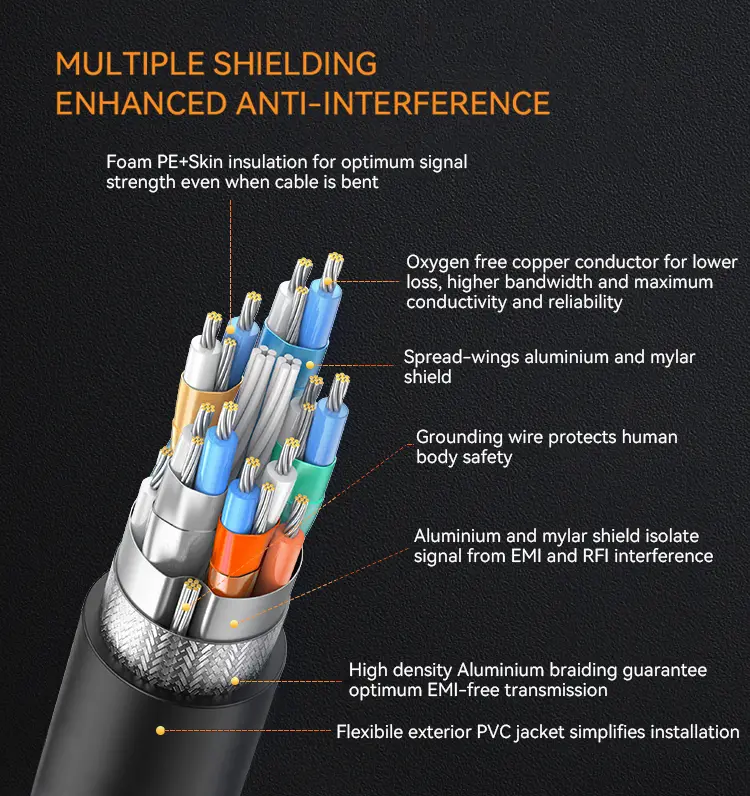 MULTIPLE SHIELDING
ENHANCED ANTI-INTERFERENCE

Foam PE+Skin insulation for optimum signal strength even when cable is bent

Oxygen free copper conductor for lower loss, higher bandwidth and maximum conductivity and reliability

Spread-wings aluminium and mylar shield

Grounding wire protects human body safety

Aluminium and mylar shield isolate signal from EMI and RFI interference

High density Aluminium braiding guarantee optimum EMI-free transmission

Flexibile exterior PVC jacket simplifies installation