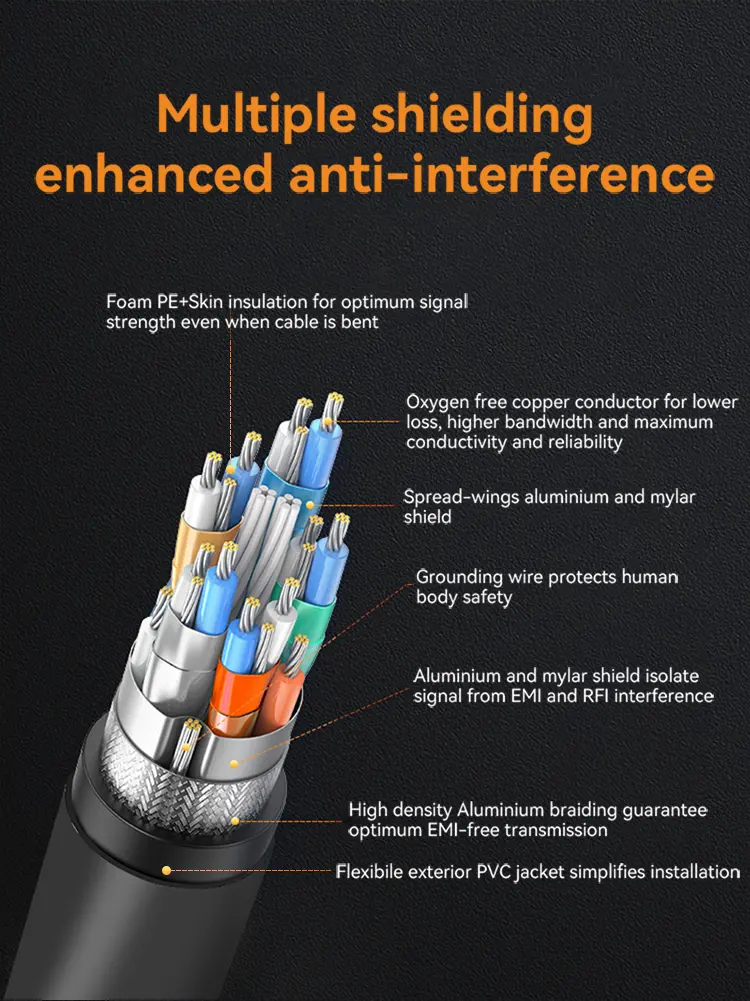 Multiple shielding enhanced anti-interference

Foam PE+Skin insulation for optimum signal strength even when cable is bent

Oxygen free copper conductor for lower loss, higher bandwidth and maximum conductivity and reliability

Spread-wings aluminium and mylar shield

Grounding wire protects human body safety

Aluminium and mylar shield isolate signal from EMI and RFI interference

High density Aluminium braiding guarantee optimum EMI-free transmission

Flexibile exterior PVC jacket simplifies installation